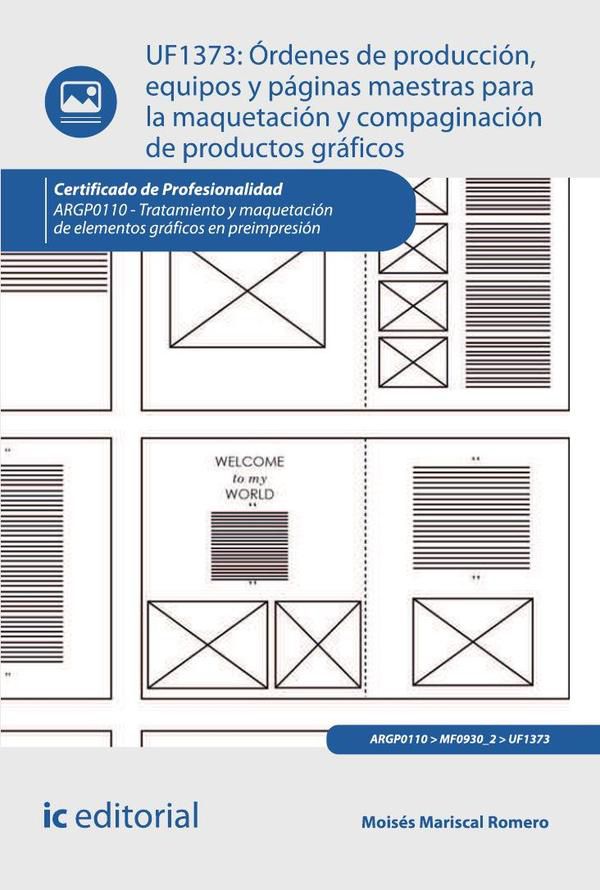 UF1373: Órdenes de producción, equipos y páginas maestras para la maquetación y compaginación de productos gráficos

Certificado de Profesionalidad
ARGP0110 - Tratamiento y maquetación de elementos gráficos en preimpresión

WELCOME
to my
WORLD

ARGP0110 > MF0930_2 > UF1373

ic editorial

Moisés Mariscal Romero